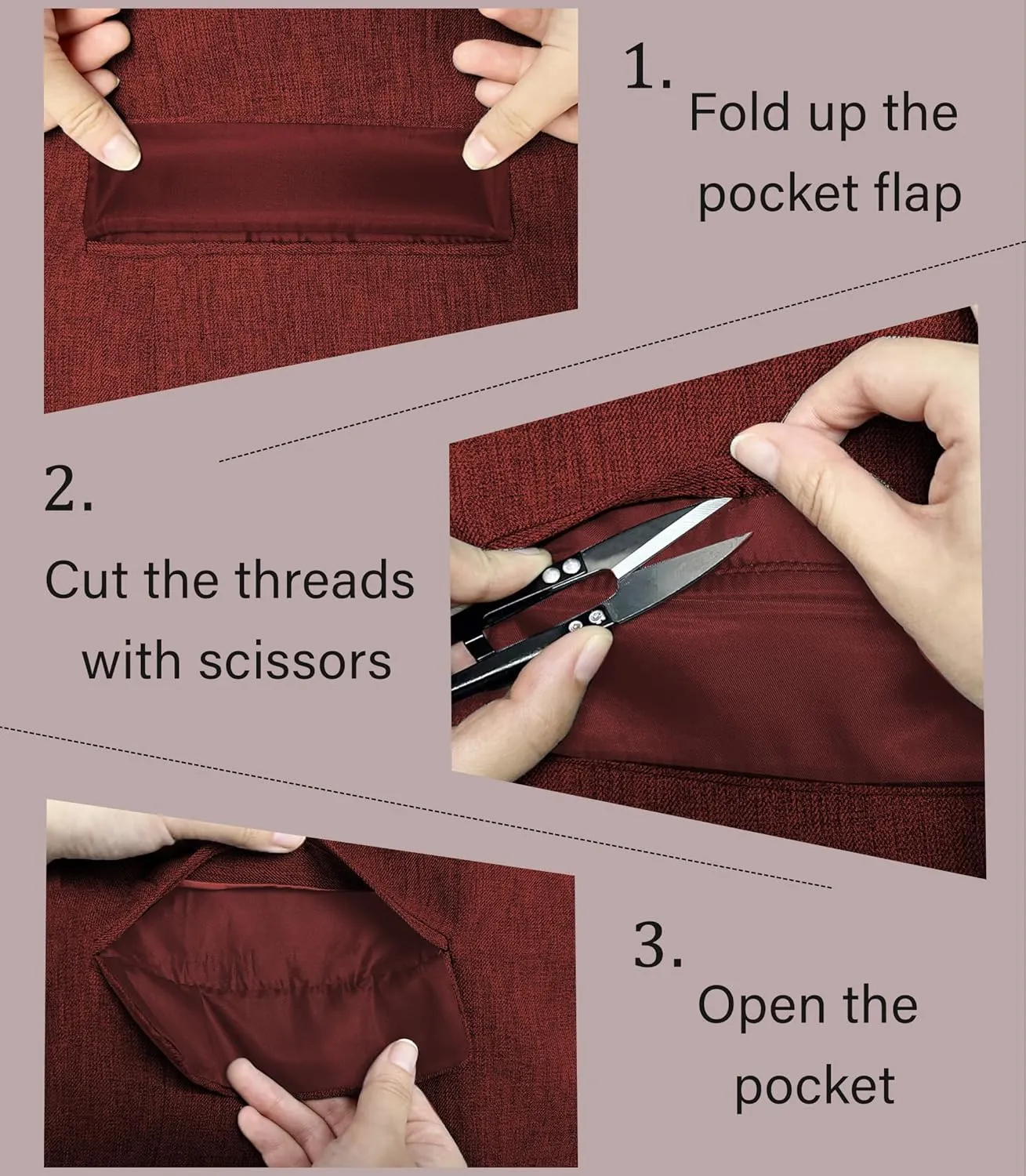 1.
Fold up the pocket flap

2.
Cut the threads with scissors

3.
Open the pocket